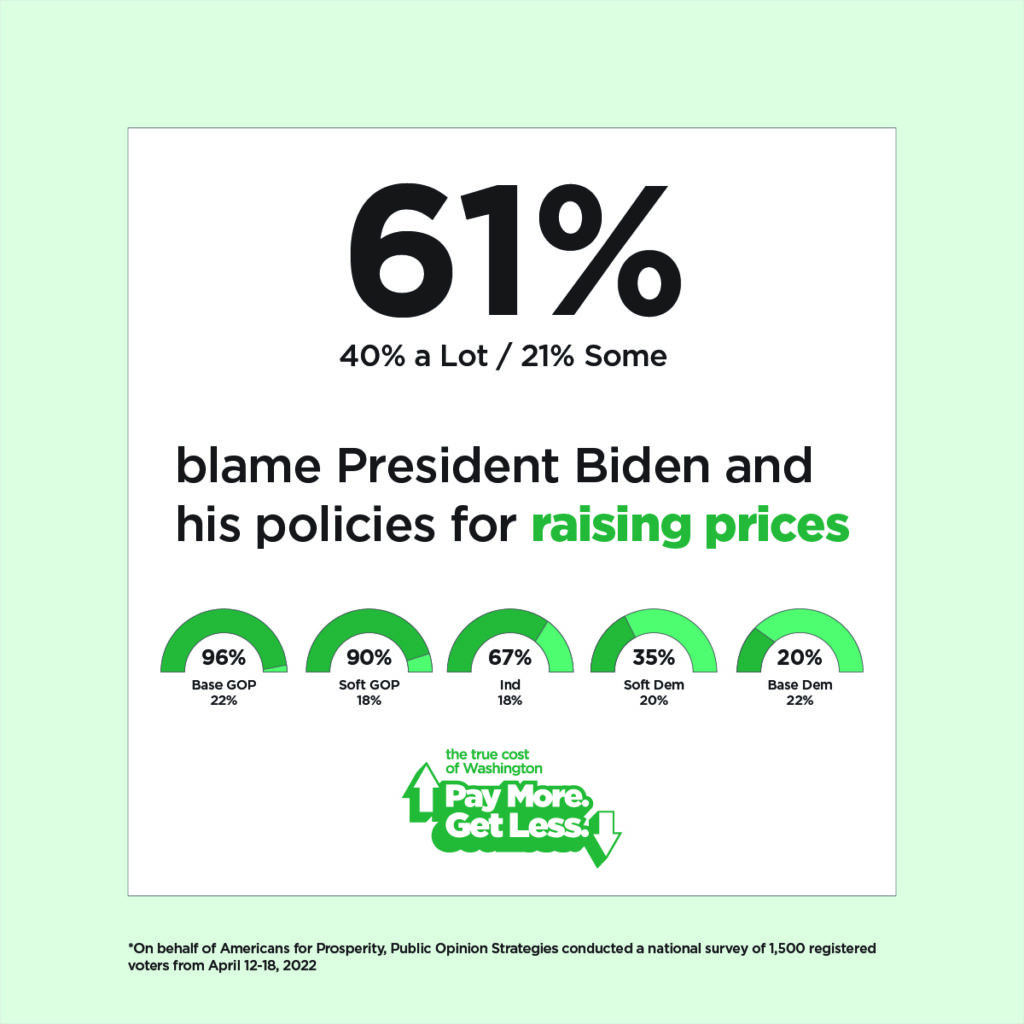 61%
40% a Lot / 21% Some

blame President Biden and his policies for raising prices

96%
Base GOP
22%

90%
Soft GOP
18%

67%
Ind
18%

35%
Soft Dem
20%

20%
Base Dem
22%

the true cost of Washington
Pay More. Get Less.

*On behalf of Americans for Prosperity, Public Opinion Strategies conducted a national survey of 1,500 registered voters from April 12-18, 2022