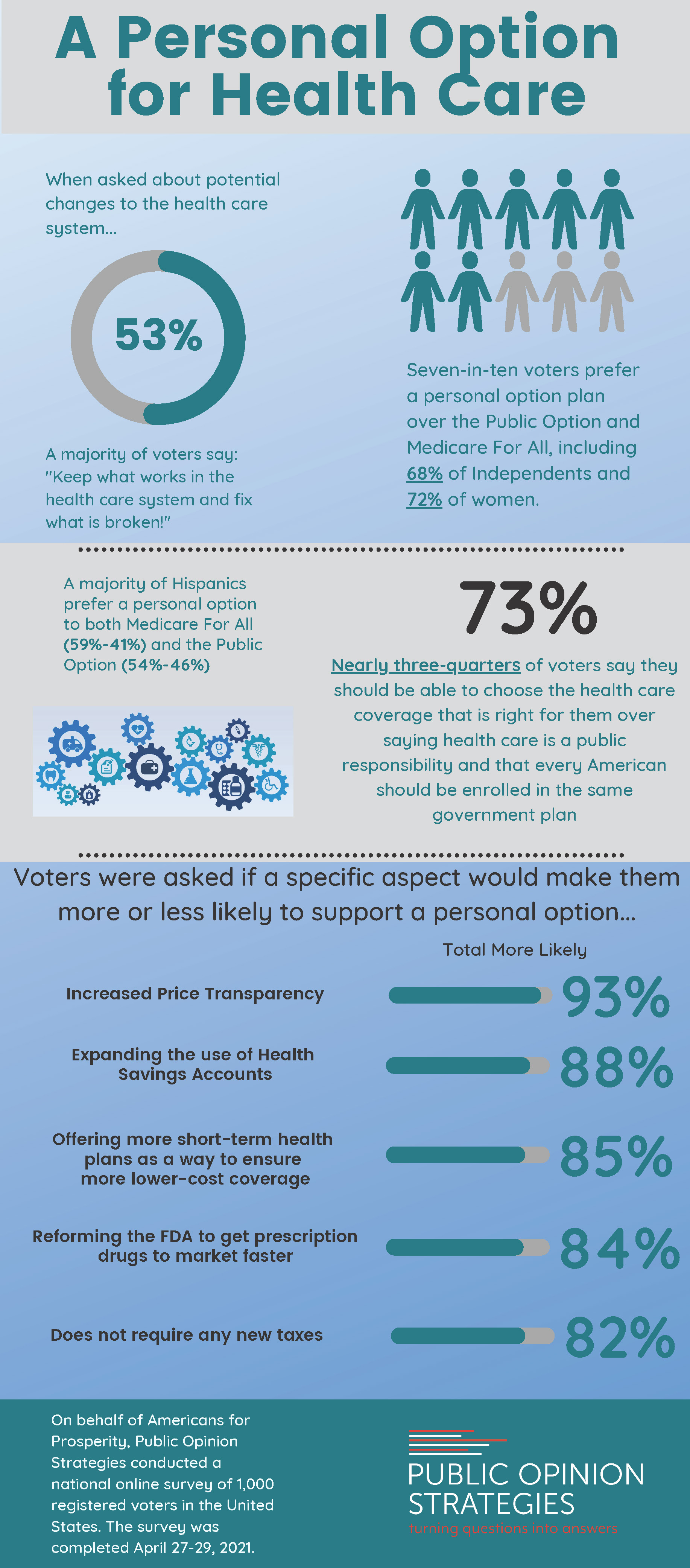 A Personal Option for Health Care

When asked about potential changes to the health care system...

53%

A majority of voters say: "Keep what works in the health care system and fix what is broken!"

Seven-in-ten voters prefer a personal option plan over the Public Option and Medicare For All, including 68% of Independents and 72% of women.

A majority of Hispanics prefer a personal option to both Medicare For All (59%-41%) and the Public Option (54%-46%)

73%

Nearly three-quarters of voters say they should be able to choose the health care coverage that is right for them over saying health care is a public responsibility and that every American should be enrolled in the same government plan

Voters were asked if a specific aspect would make them more or less likely to support a personal option...

Total More Likely

Increased Price Transparency 93%

Expanding the use of Health Savings Accounts 88%

Offering more short-term health plans as a way to ensure more lower-cost coverage 85%

Reforming the FDA to get prescription drugs to market faster 84%

Does not require any new taxes 82%

On behalf of Americans for Prosperity, Public Opinion Strategies conducted a national online survey of 1,000 registered voters in the United States. The survey was completed April 27-29, 2021.

PUBLIC OPINION STRATEGIES
turning questions into answers